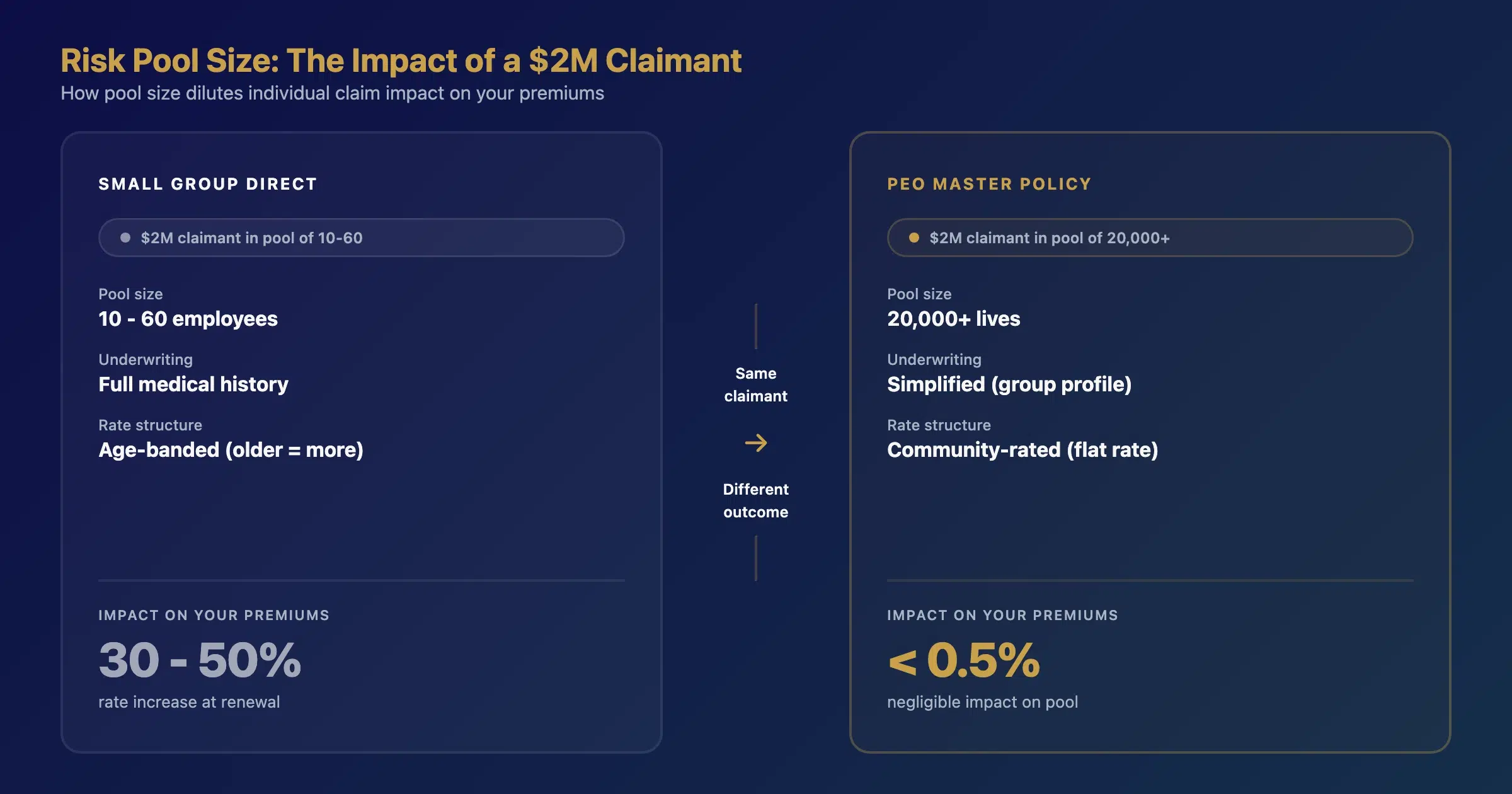 Risk Pool Size: The Impact of a \$2M Claimant
How pool size dilutes individual claim impact on your premiums

SMALL GROUP DIRECT

\$2M claimant in pool of 10-60

Pool size
10 - 60 employees

Underwriting
Full medical history

Rate structure
Age-banded (older = more)

IMPACT ON YOUR PREMIUMS
30 - 50%
rate increase at renewal

Same claimant
→
Different outcome

PEO MASTER POLICY

\$2M claimant in pool of 20,000+

Pool size
20,000+ lives

Underwriting
Simplified (group profile)

Rate structure
Community-rated (flat rate)

IMPACT ON YOUR PREMIUMS
< 0.5%
negligible impact on pool