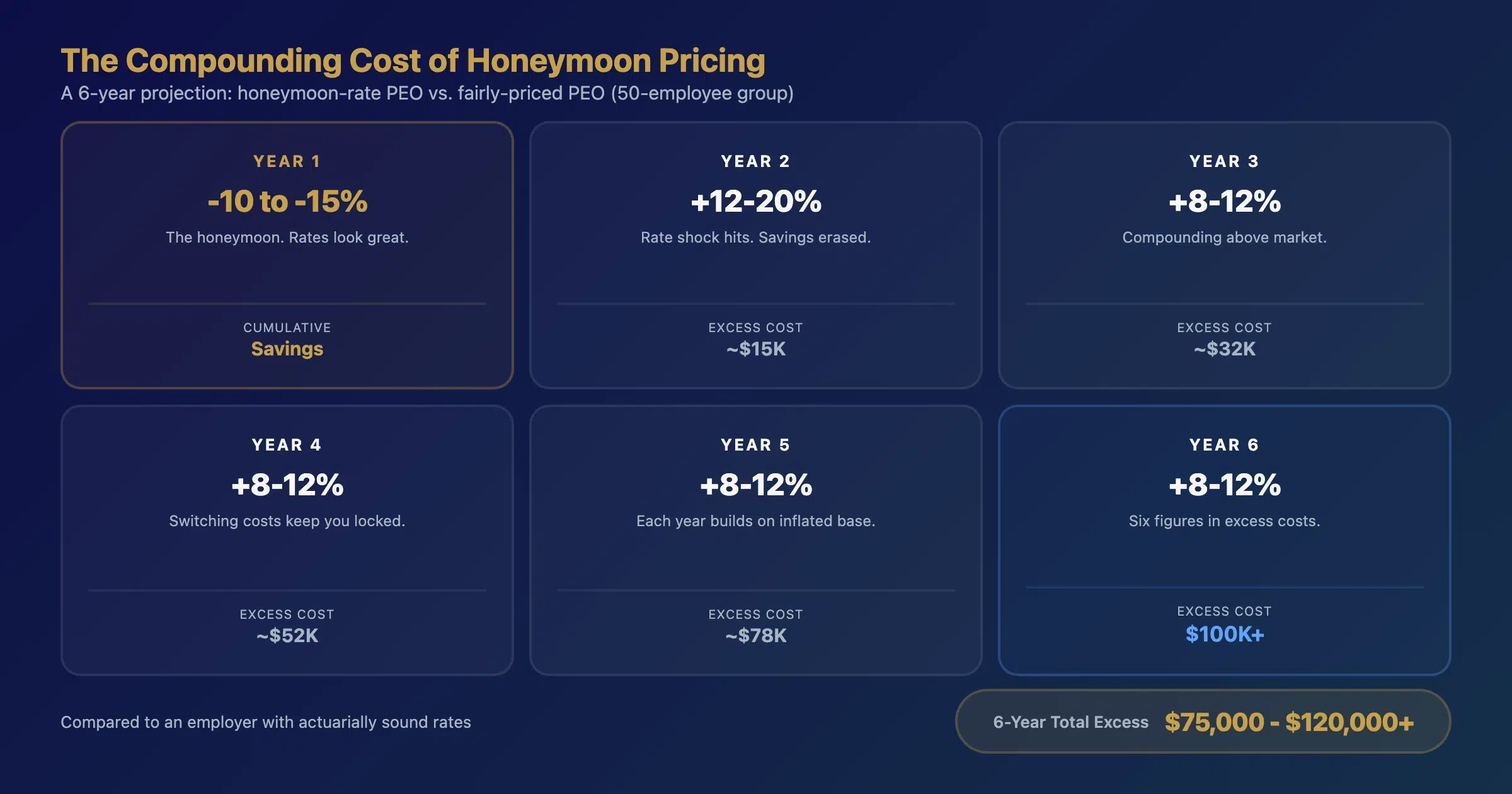 The Compounding Cost of Honeymoon Pricing
A 6-year projection: honeymoon-rate PEO vs. fairly-priced PEO (50-employee group)

YEAR 1
-10 to -15%
The honeymoon. Rates look great.
CUMULATIVE
Savings

YEAR 2
+12-20%
Rate shock hits. Savings erased.
EXCESS COST
~$15K

YEAR 3
+8-12%
Compounding above market.
EXCESS COST
~$32K

YEAR 4
+8-12%
Switching costs keep you locked.
EXCESS COST
~$52K

YEAR 5
+8-12%
Each year builds on inflated base.
EXCESS COST
~$78K

YEAR 6
+8-12%
Six figures in excess costs.
EXCESS COST
$100K+

Compared to an employer with actuarially sound rates

6-Year Total Excess $75,000 - $120,000+